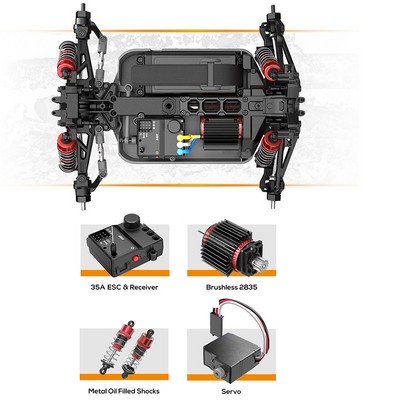 35A ESC & Receiver

Brushless 2835

Metal Oil Filled Shocks

Servo